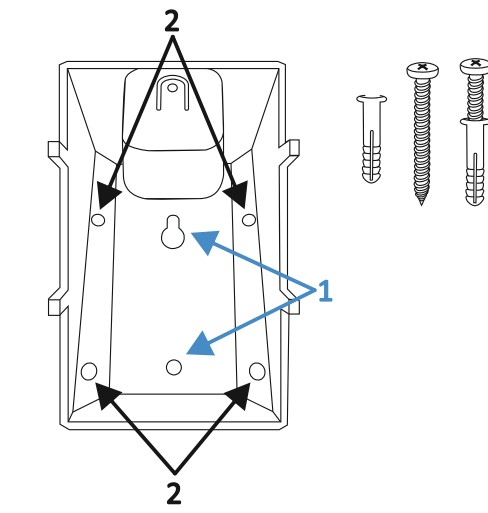 2
1
2