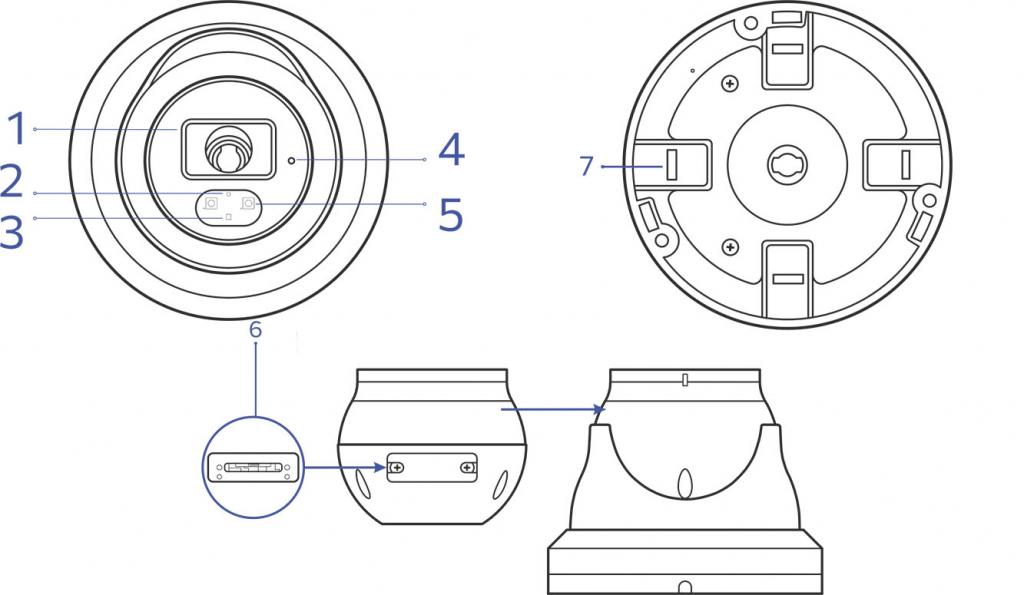 1
2
3
4
5
7
6