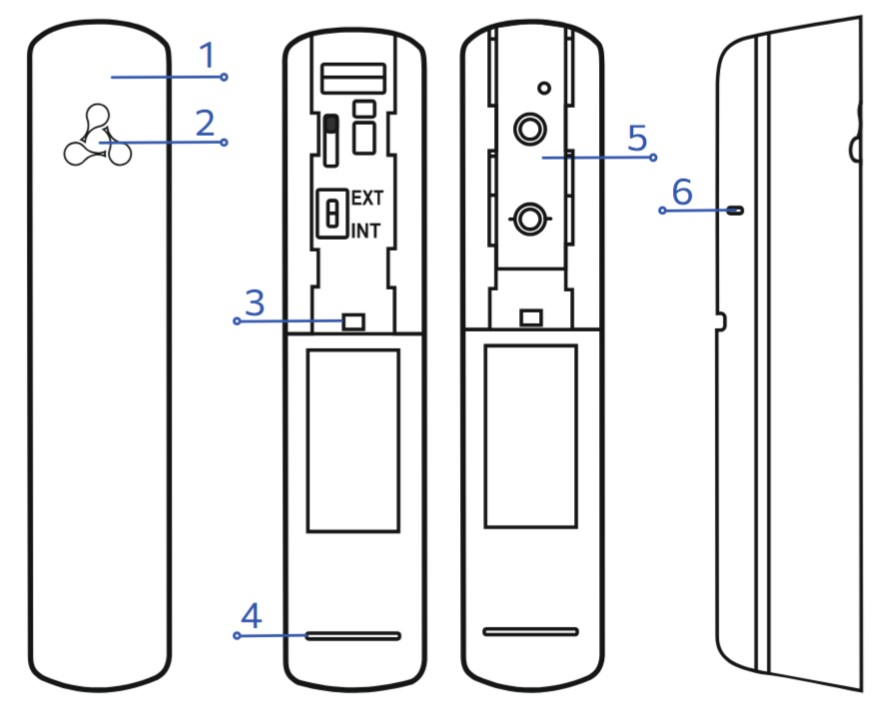 1
2
EXT
INT
3
4
5
6