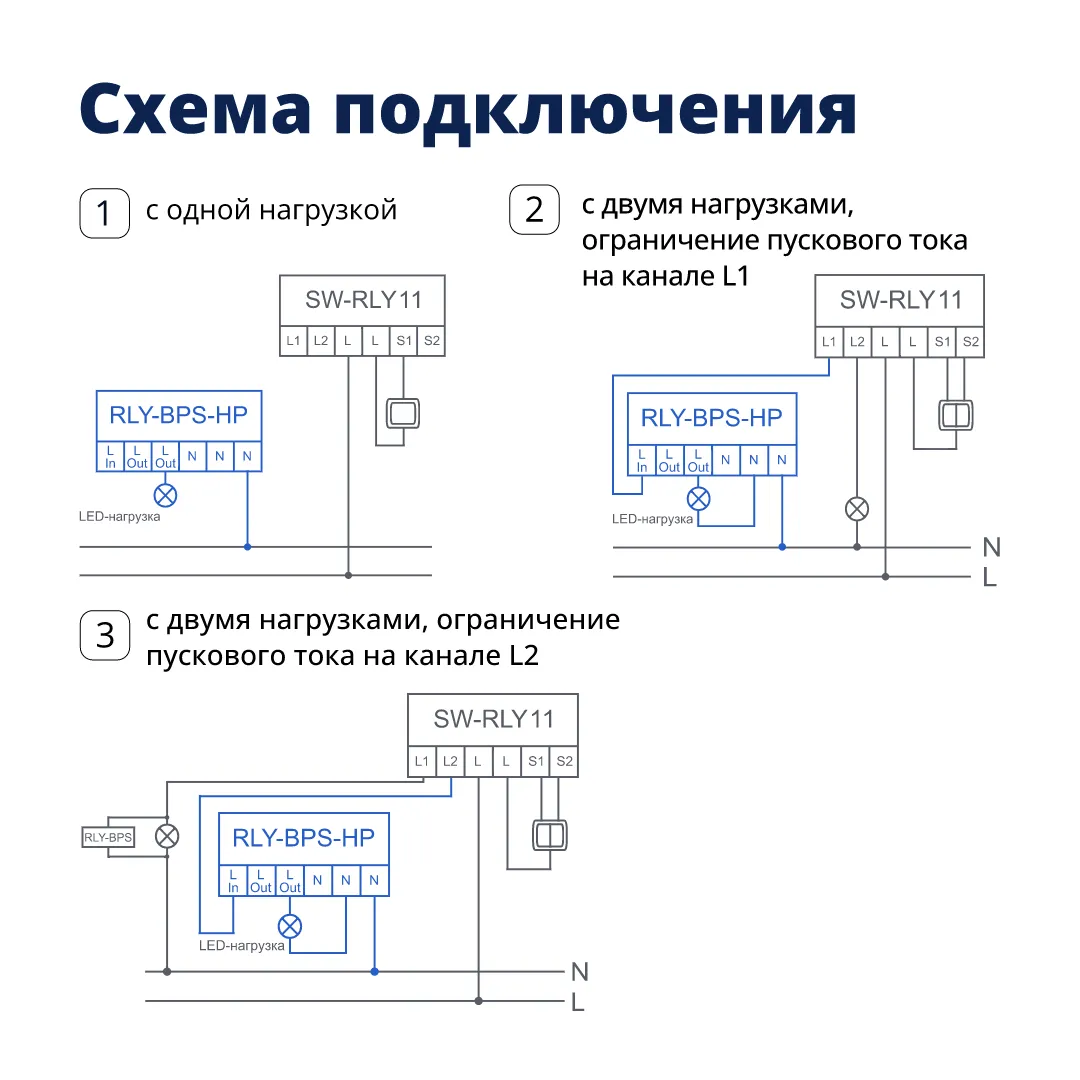 Схема подключения

1 с одной нагрузкой

SW-RLY11

L1 L2 L L S1 S2

RLY-BPS-HP

L In L Out L Out N N N

LED-нагрузка

2 с двумя нагрузками, ограничение пускового тока на канале L1

SW-RLY11

L1 L2 L L S1 S2

RLY-BPS-HP

L In L Out L Out N N N

LED-нагрузка

N
L

3 с двумя нагрузками, ограничение пускового тока на канале L2

SW-RLY11

L1 L2 L L S1 S2

RLY-BPS

RLY-BPS-HP

L In L Out L Out N N N

LED-нагрузка

N
L